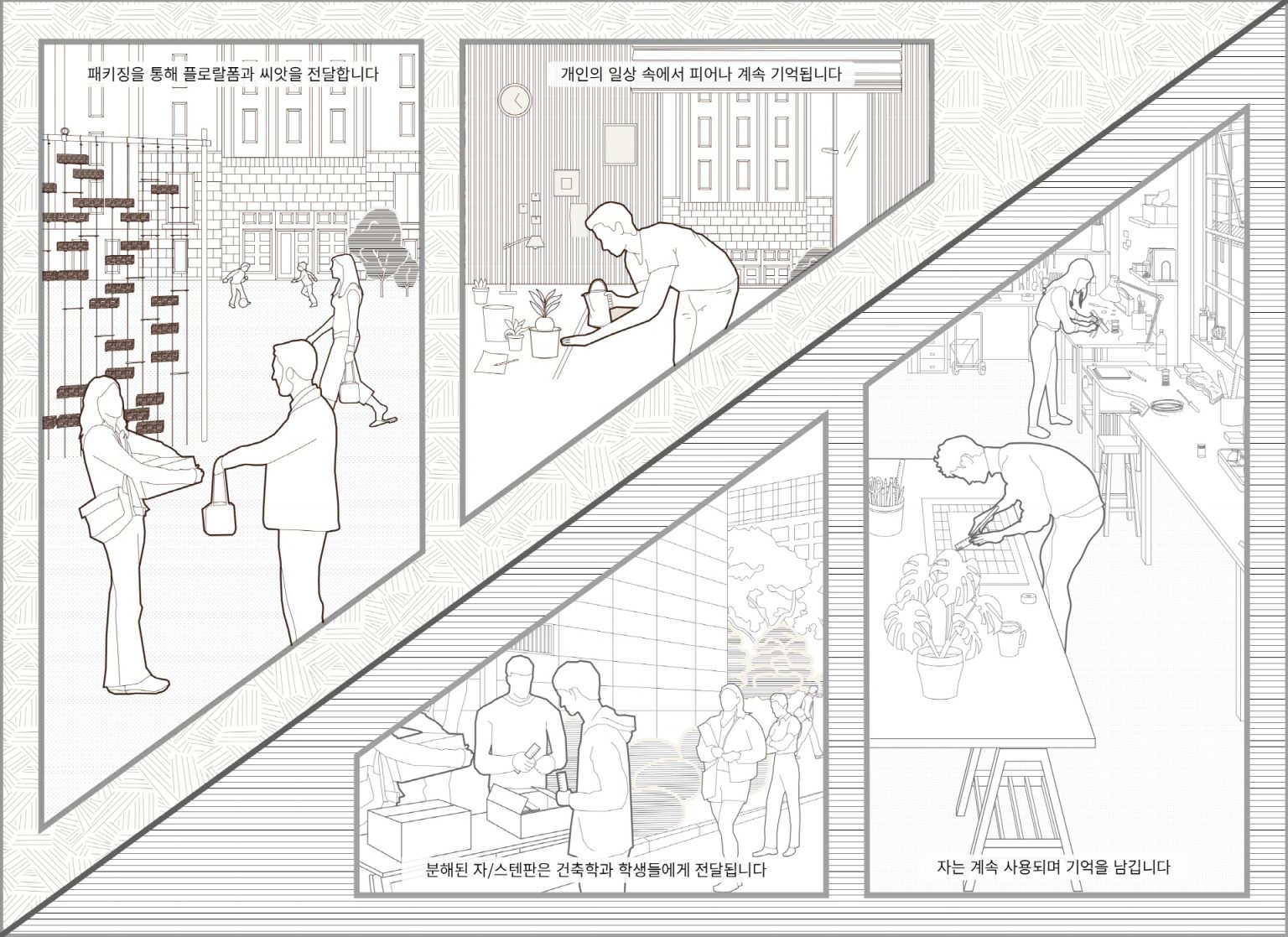 패키징을 통해 플로랄폼과 씨앗을 전달합니다

개인의 일상 속에서 피어나 계속 기억됩니다

분해된 자/스텐판은 건축학과 학생들에게 전달됩니다

자는 계속 사용되며 기억을 남깁니다