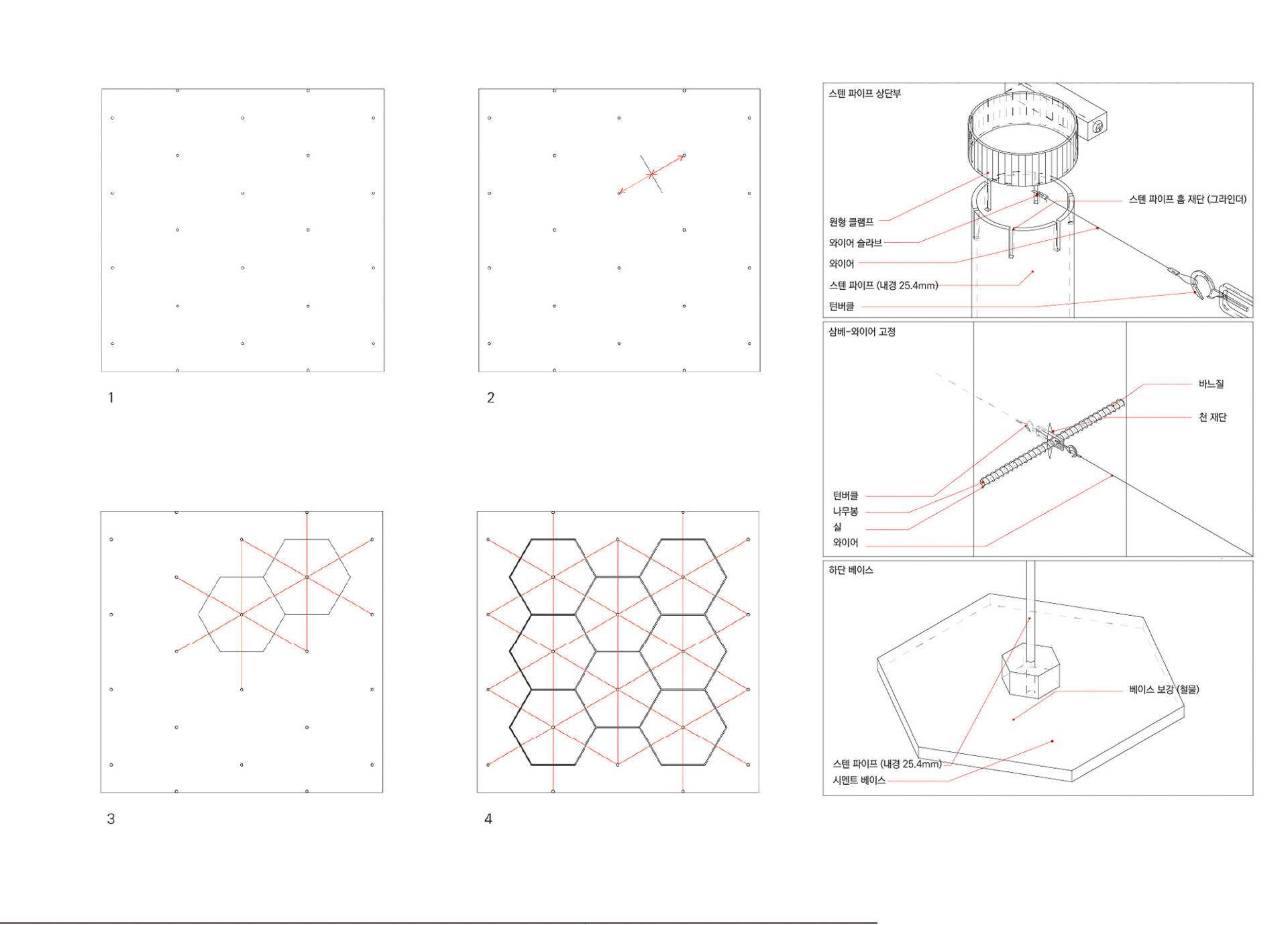 1

2

3

4

스텐 파이프 상단부

스텐 파이프 홈 재단 (그라인더)

원형 클램프

와이어 슬라브

와이어

스텐 파이프 (내경 25.4mm)

턴버클

삼베-와이어 고정

바느질

천 재단

턴버클

나무봉

실

와이어

하단 베이스

베이스 보강 (철물)

스텐 파이프 (내경 25.4mm)

시멘트 베이스