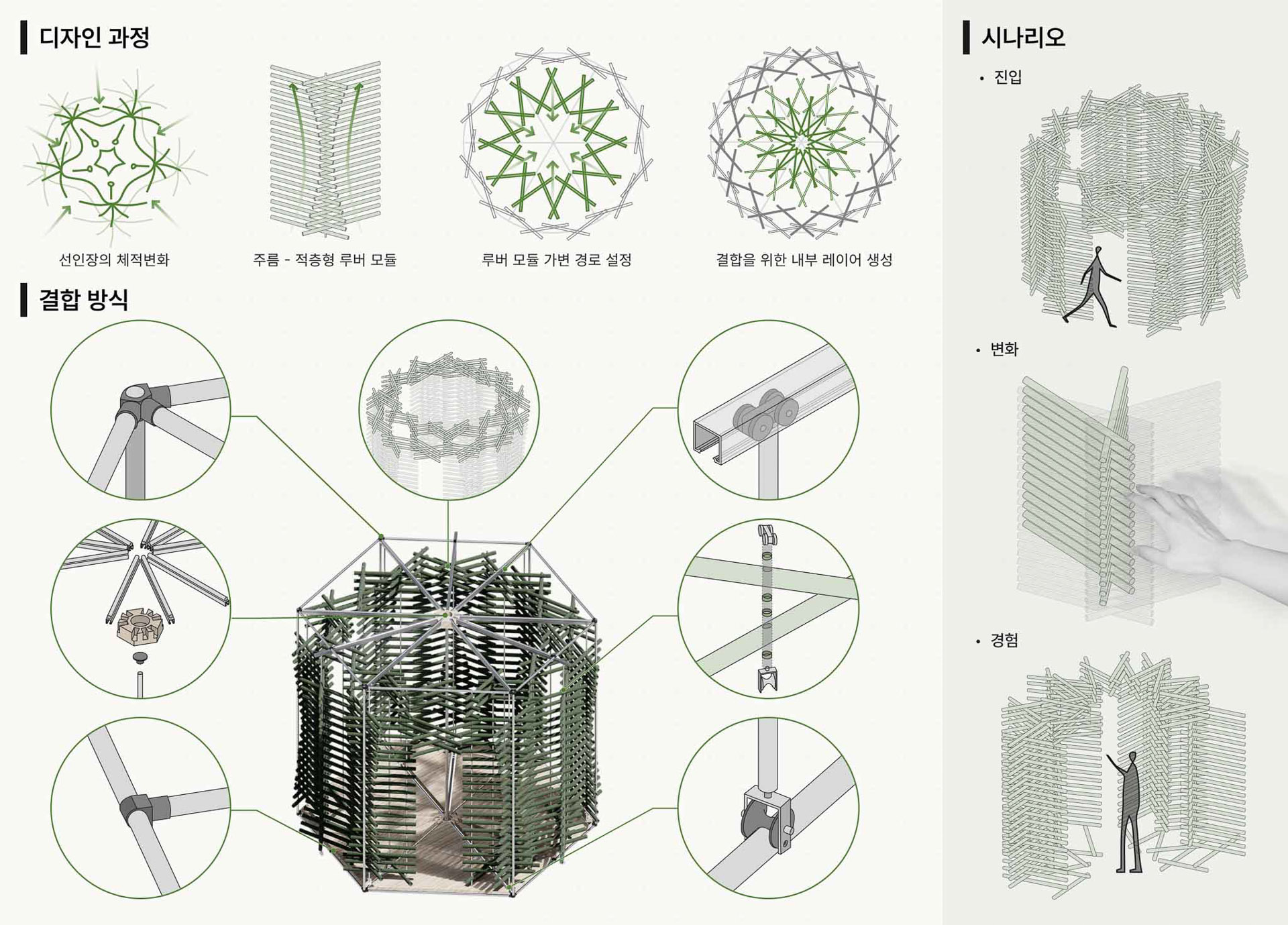 디자인 과정

선인장의 체적변화

주름 - 적층형 루버 모듈

루버 모듈 가변 경로 설정

결합을 위한 내부 레이어 생성

결합 방식

시나리오

• 진입

• 변화

• 경험