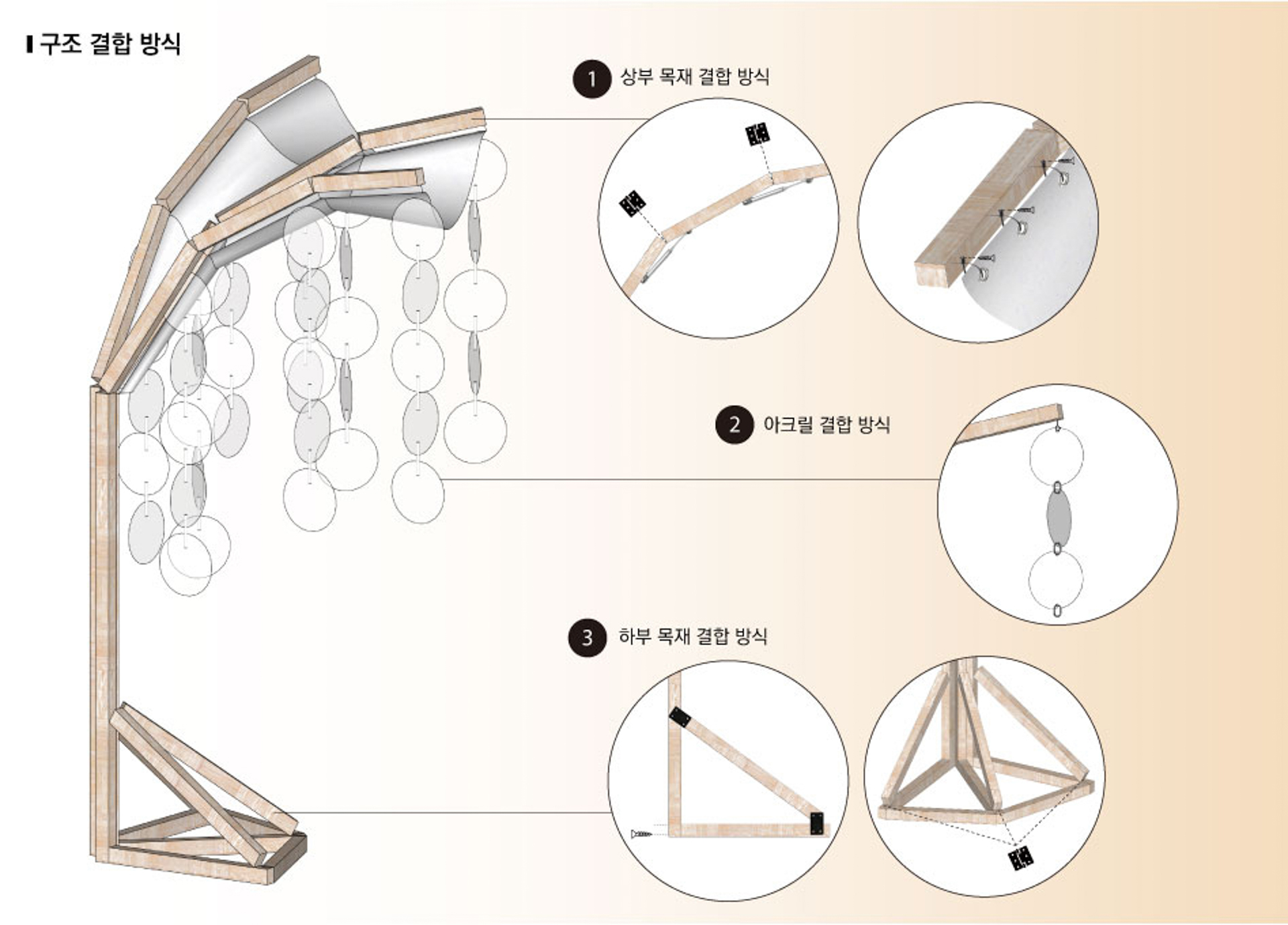 구조 결합 방식

1 상부 목재 결합 방식

2 아크릴 결합 방식

3 하부 목재 결합 방식