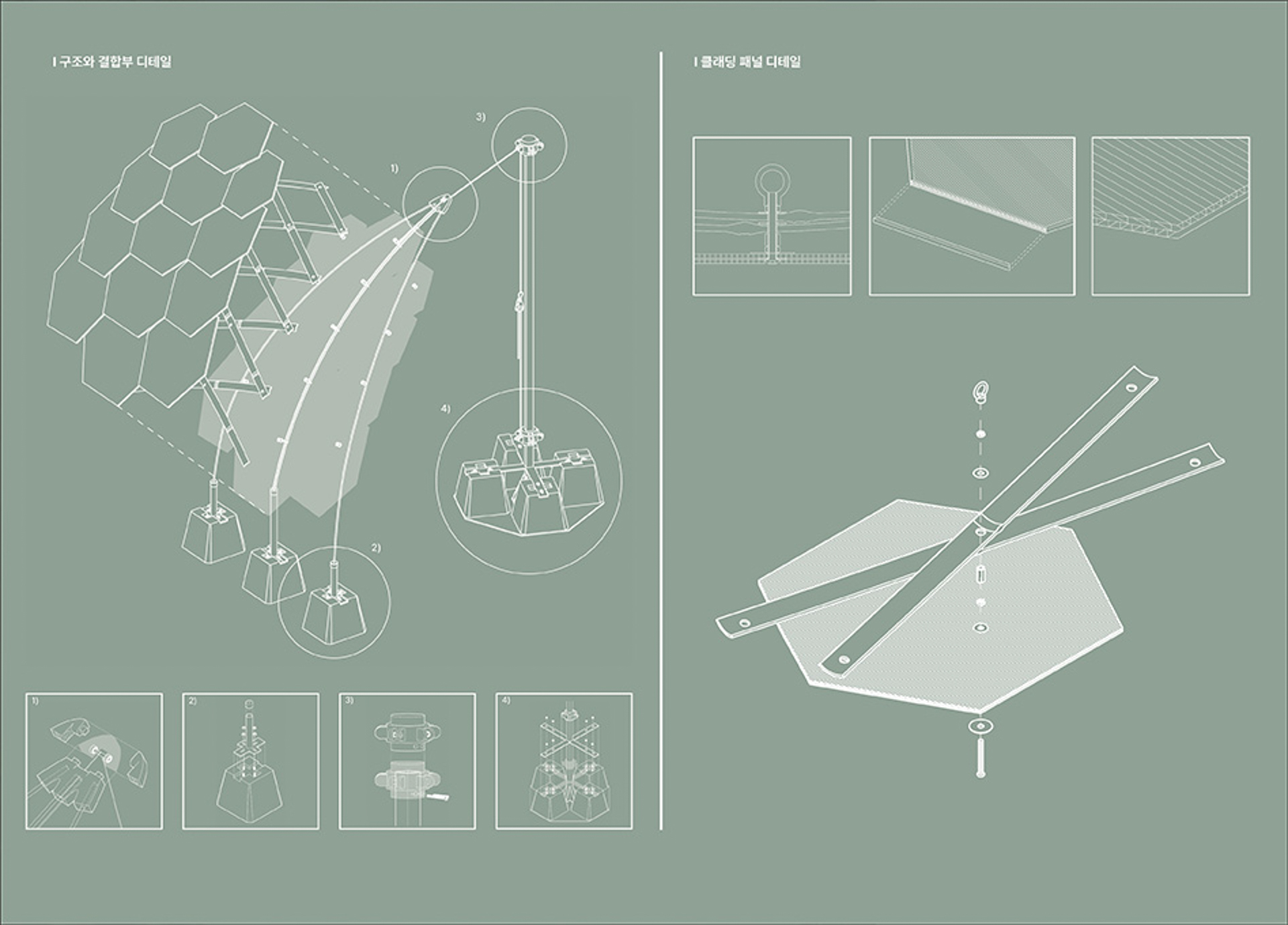 I 구조와 결합부 디테일

3)

1)

4)

2)

1)

2)

3)

4)

I 클래딩 패널 디테일